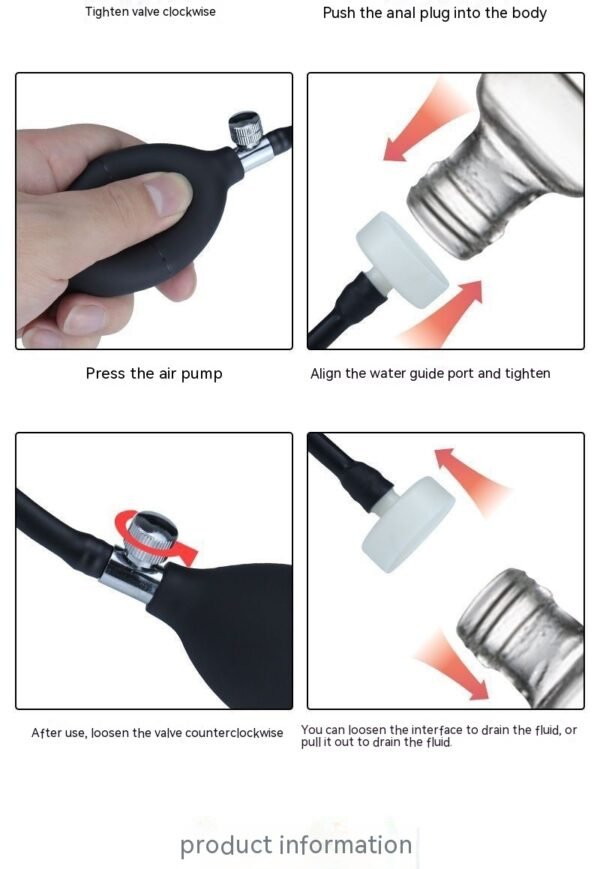 Tighten valve clockwise

Push the anal plug into the body

Press the air pump

Align the water guide port and tighten

After use, loosen the valve counterclockwise

You can loosen the interface to drain the fluid, or pull it out to drain the fluid.

product information